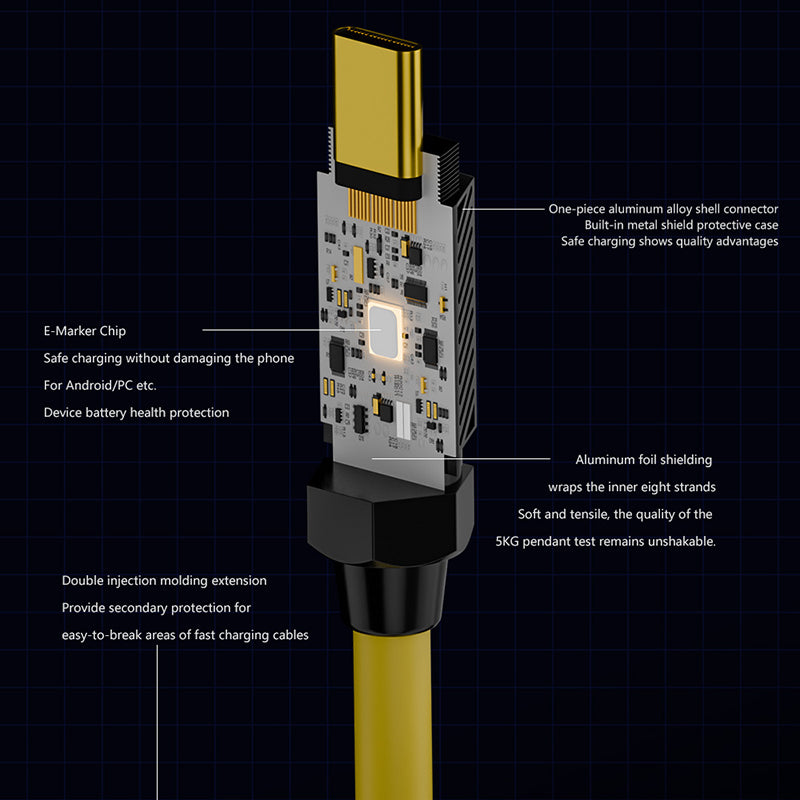 One-piece aluminum alloy shell connector
Built-in metal shield protective case
Safe charging shows quality advantages

E-Marker Chip
Safe charging without damaging the phone
For Android/PC etc.
Device battery health protection

Aluminum foil shielding
wraps the inner eight strands
Soft and tensile, the quality of the
5KG pendant test remains unshakable.

Double injection molding extension
Provide secondary protection for
easy-to-break areas of fast charging cables